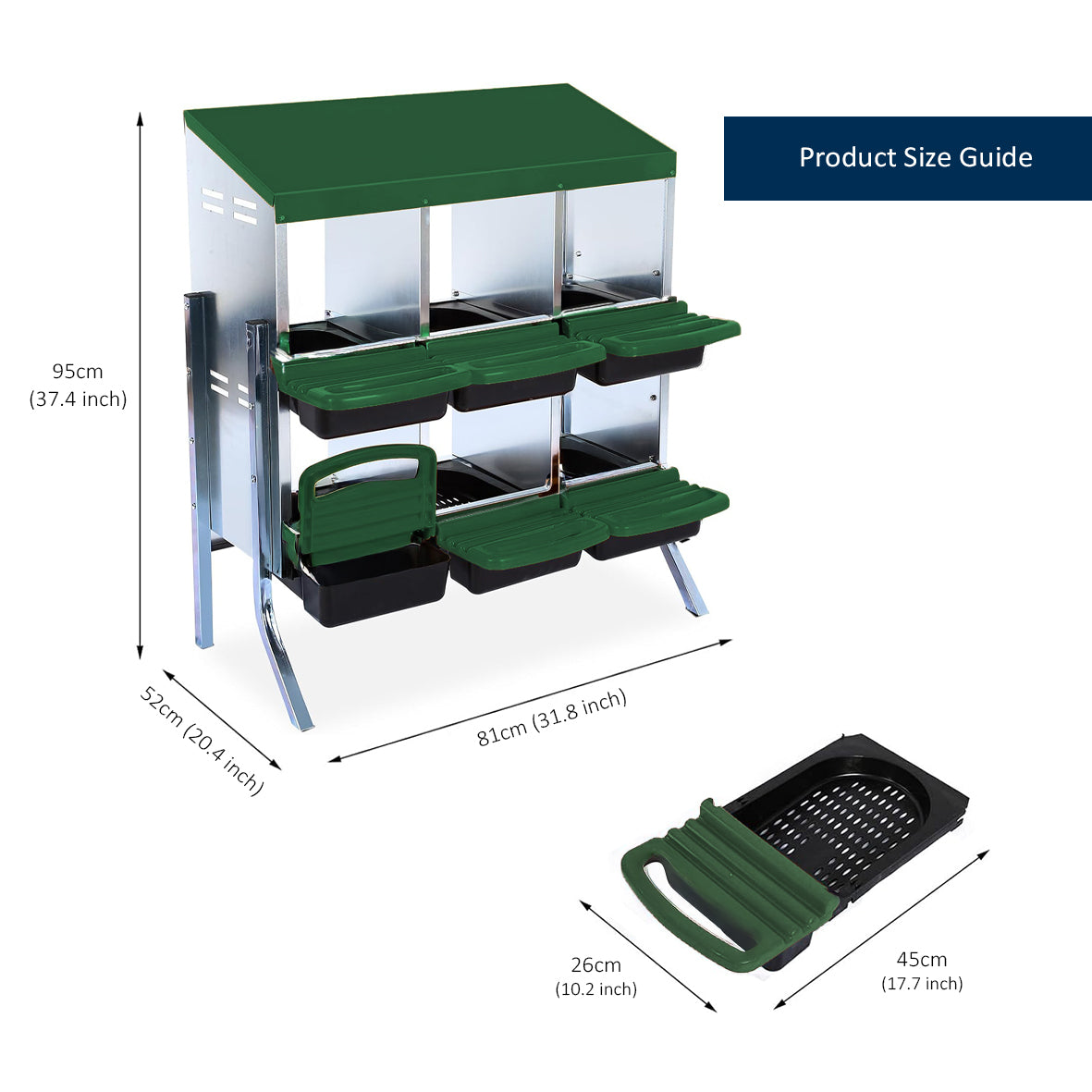 Product Size Guide

95cm
(37.4 inch)

52cm (20.4 inch)

81cm (31.8 inch)

26cm
(10.2 inch)

45cm
(17.7 inch)